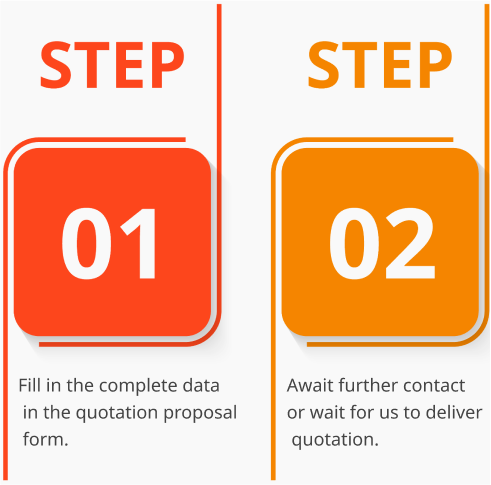 STEP

01

Fill in the complete data in the quotation proposal form.

STEP

02

Await further contact or wait for us to deliver quotation.